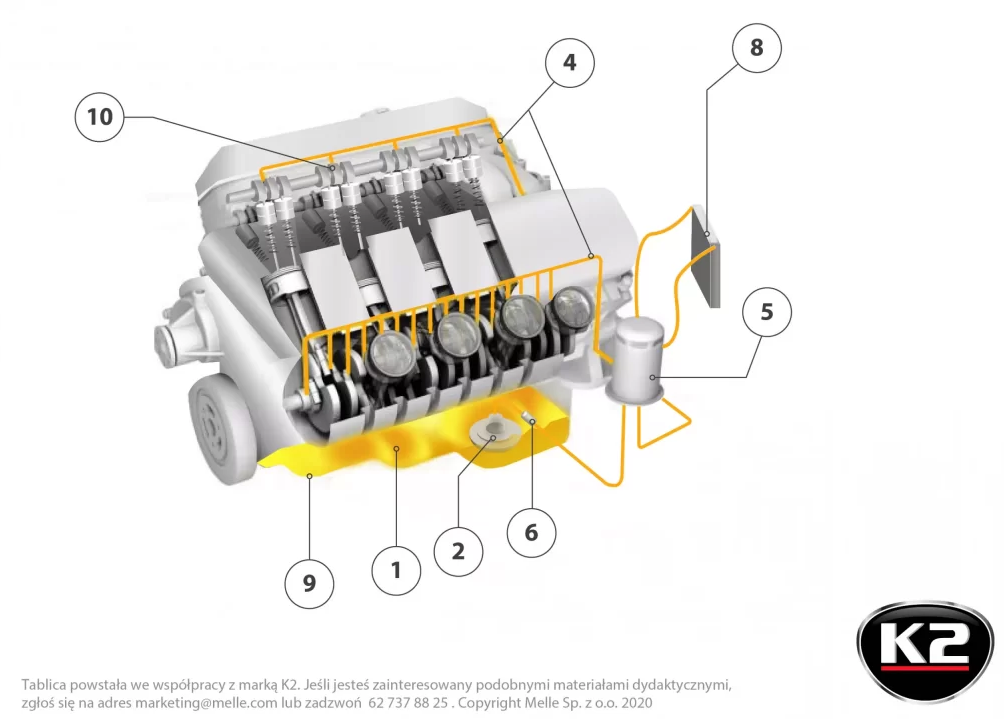 10
4
8
5
9
1
2
6

K2

Tablica powstała we współpracy z marką K2. Jeśli jesteś zainteresowany podobnymi materiałami dydaktycznymi, zgłoś się na adres marketing@melle.com lub zadzwoń 62 737 88 25 . Copyright Melle Sp. z o.o. 2020